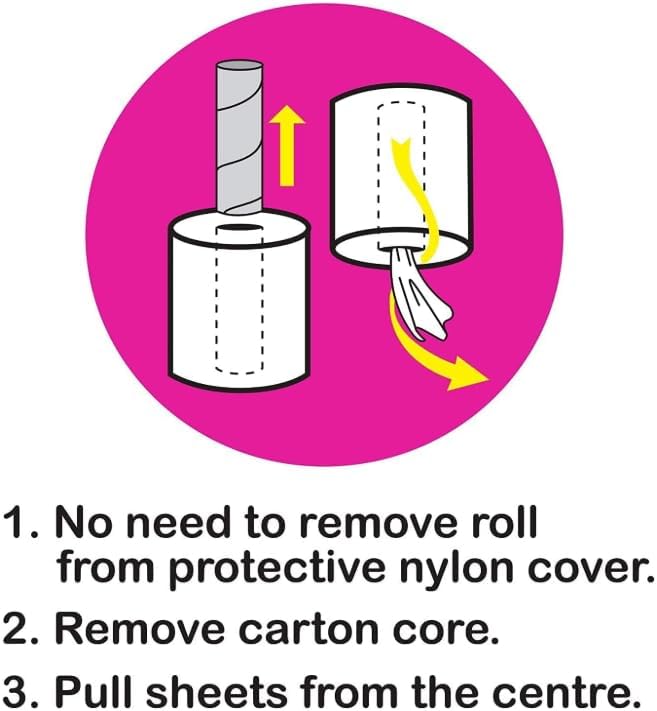 1. No need to remove roll from protective nylon cover.

2. Remove carton core.

3. Pull sheets from the centre.